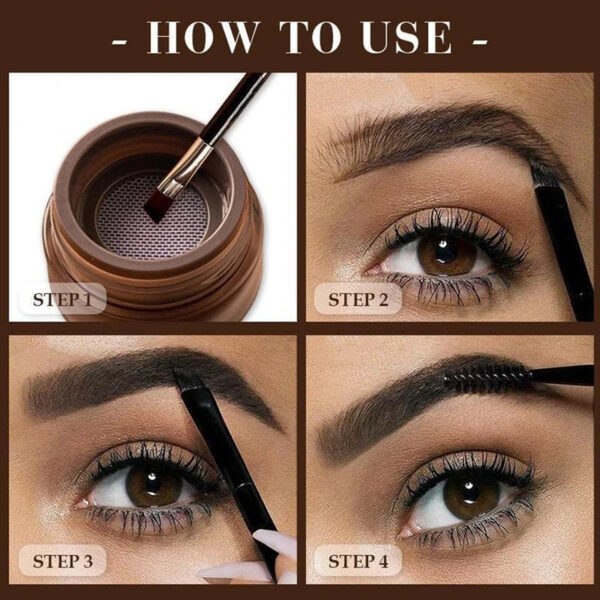 - HOW TO USE -

STEP 1

STEP 2

STEP 3

STEP 4